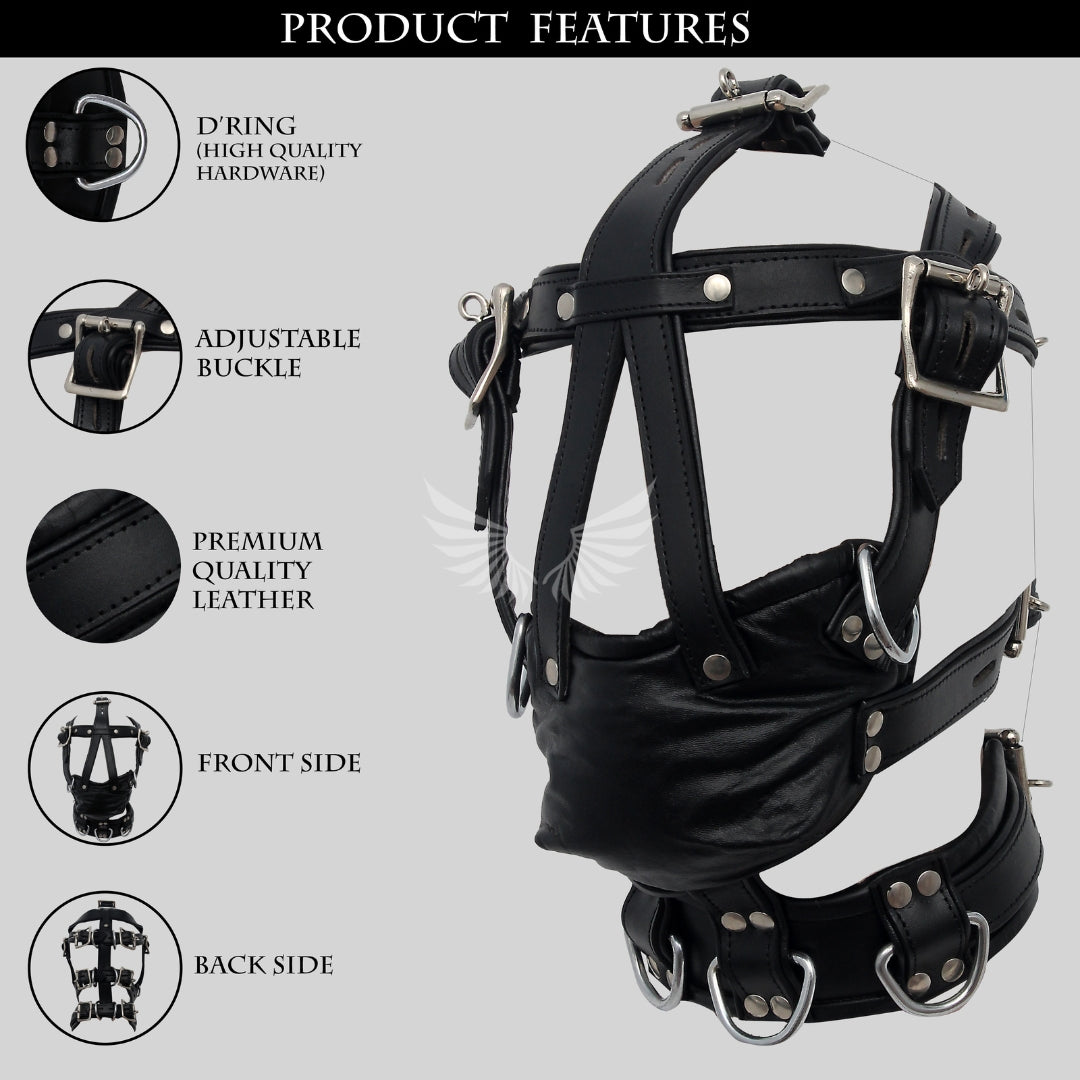 PRODUCT FEATURES

D'RING
(HIGH QUALITY HARDWARE)

ADJUSTABLE BUCKLE

PREMIUM QUALITY LEATHER

FRONT SIDE

BACK SIDE