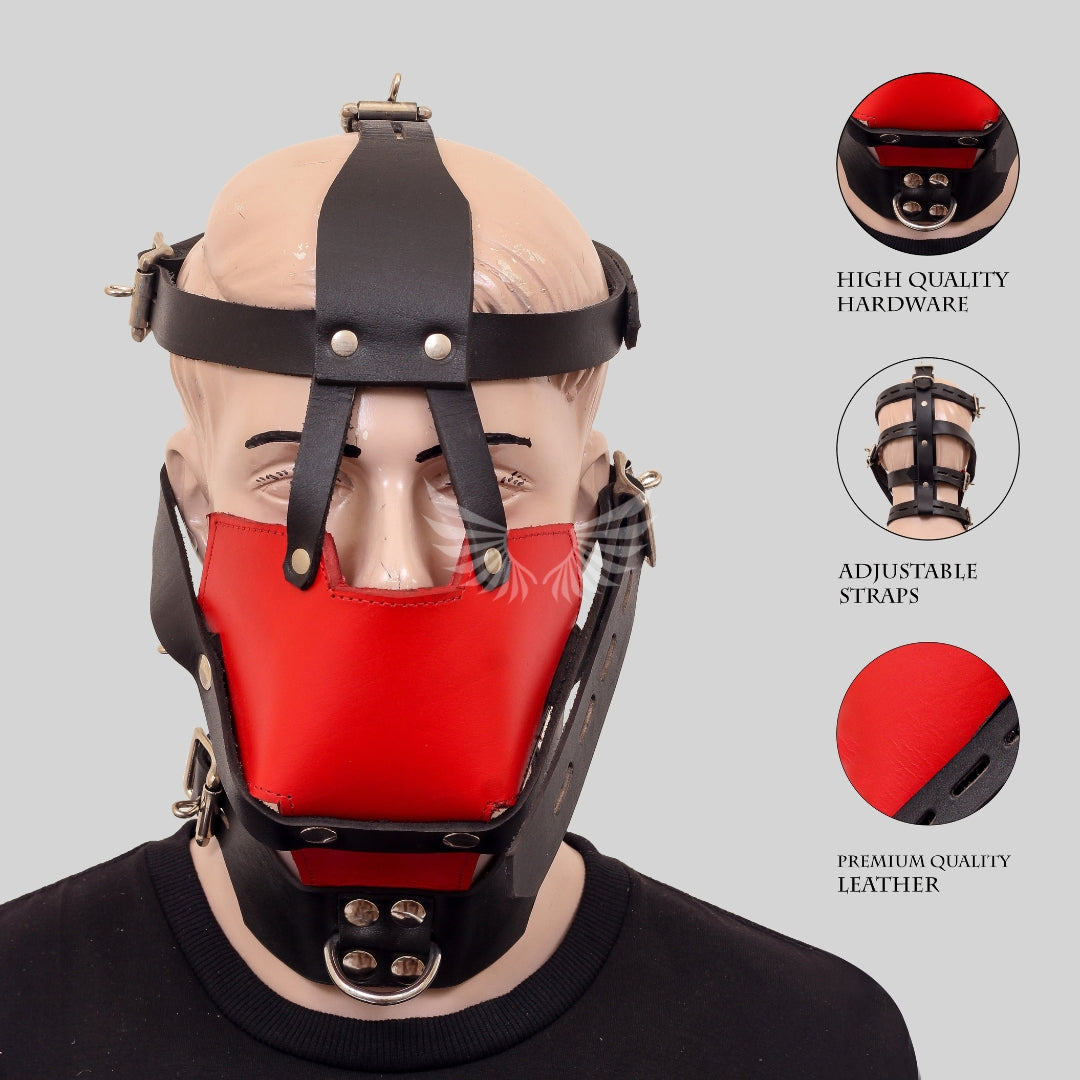 HIGH QUALITY HARDWARE

ADJUSTABLE STRAPS

PREMIUM QUALITY LEATHER