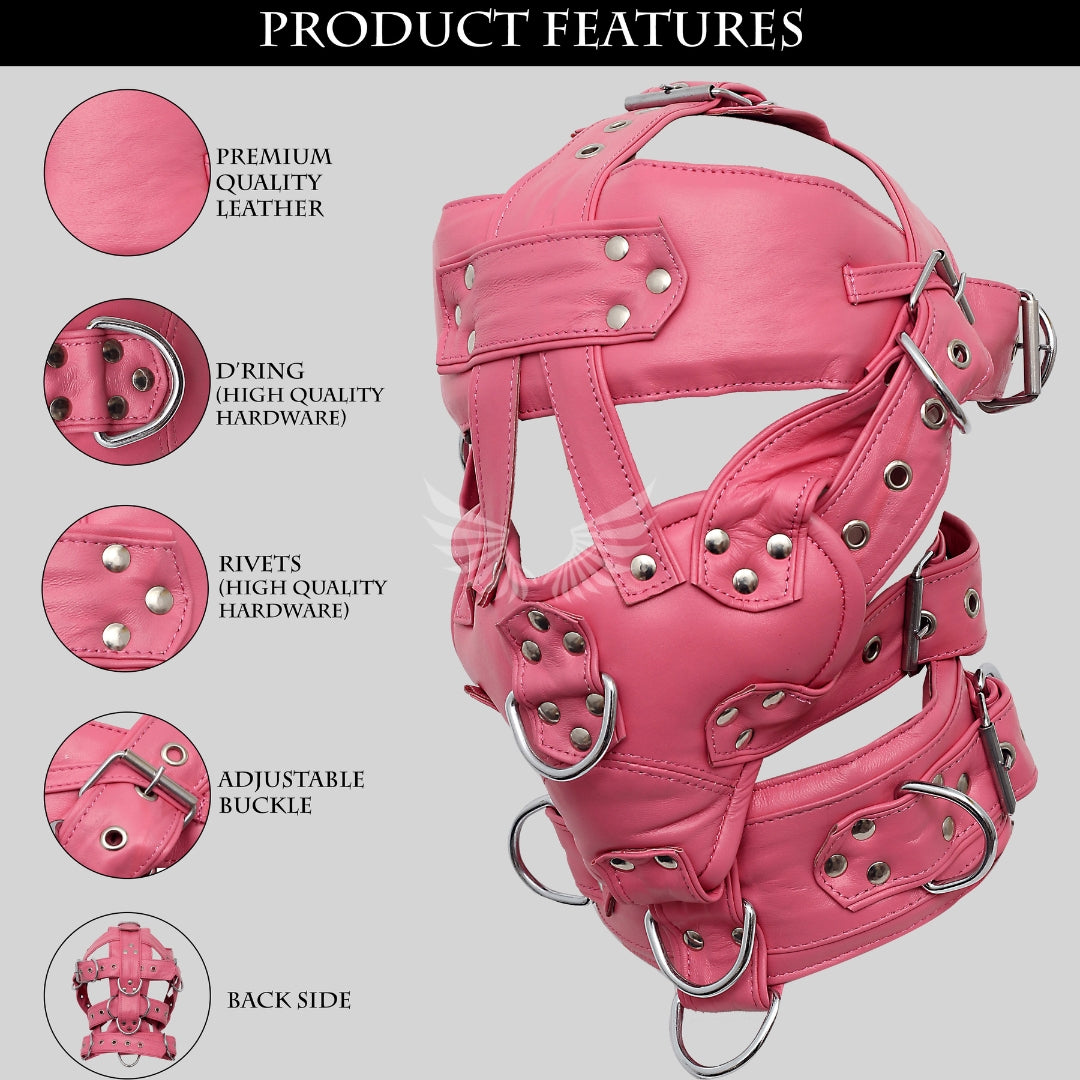 PRODUCT FEATURES

PREMIUM QUALITY LEATHER

D'RING (HIGH QUALITY HARDWARE)

RIVETS (HIGH QUALITY HARDWARE)

ADJUSTABLE BUCKLE

BACK SIDE